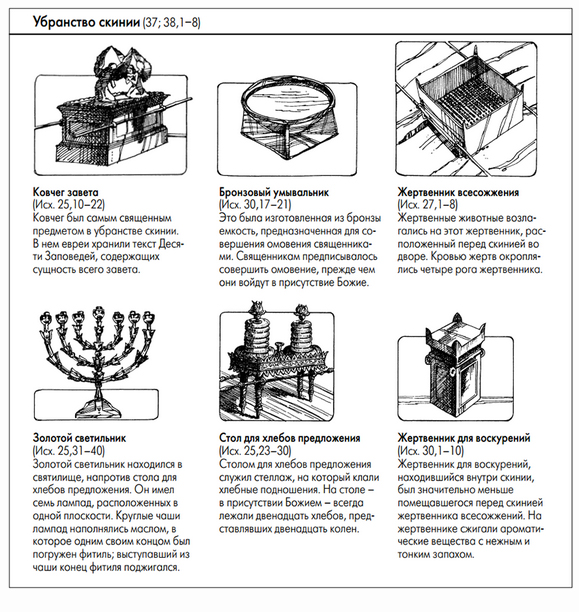 Убранство скинии (37; 38,1–8)

Ковчег завета
(Исх. 25,10–22)
Ковчег был самым священным предметом в убранстве скинии. В нем евреи хранили текст Десяти Заповедей, содержащих сущность всего завета.

Бронзовый умывальник
(Исх. 30,17–21)
Это была изготовленная из бронзы емкость, предназначенная для совершения омовения священниками. Священникам предписывалось совершить омовение, прежде чем они войдут в присутствие Божие.

Жертвенник всесожжения
(Исх. 27,1–8)
Жертвенные животные возлагались на этот жертвенник, расположенный перед скинией во дворе. Кровью жертв окроплялись четыре рога жертвенника.

Золотой светильник
(Исх. 25,31–40)
Золотой светильник находился в святилище, напротив стола для хлебов предложения. Он имел семь лампад, расположенных в одной плоскости. Круглые чаши лампад наполнялись маслом, в которое одним своим концом был погружен фитиль; выступавший из чаши конец фитиля поджигался.

Стол для хлебов предложения
(Исх. 25,23–30)
Столом для хлебов предложения служил стеллаж, на который клали хлебные подношения. На столе – в присутствии Божием – всегда лежали двенадцать хлебов, представлявших двенадцать колен.

Жертвенник для воскурений
(Исх. 30,1–10)
Жертвенник для воскурений, находившийся внутри скинии, был значительно меньше помещавшегося перед скинией жертвенника всесожжений. На жертвеннике сжигали ароматические вещества с нежным и тонким запахом.